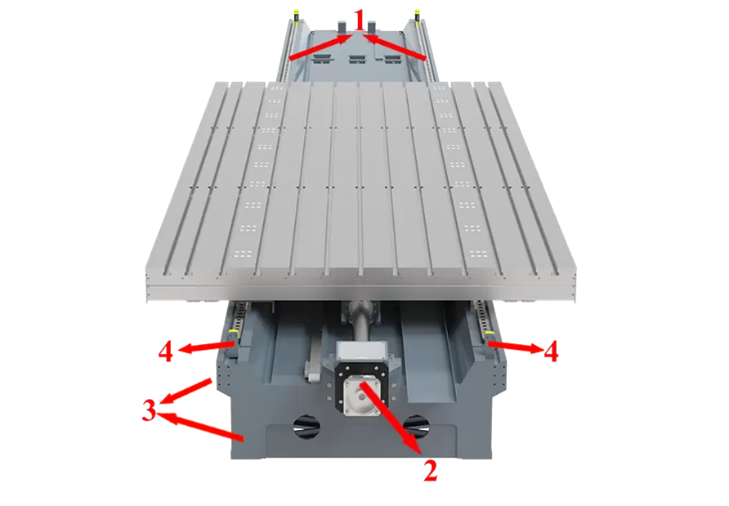 1
4
4
3
2