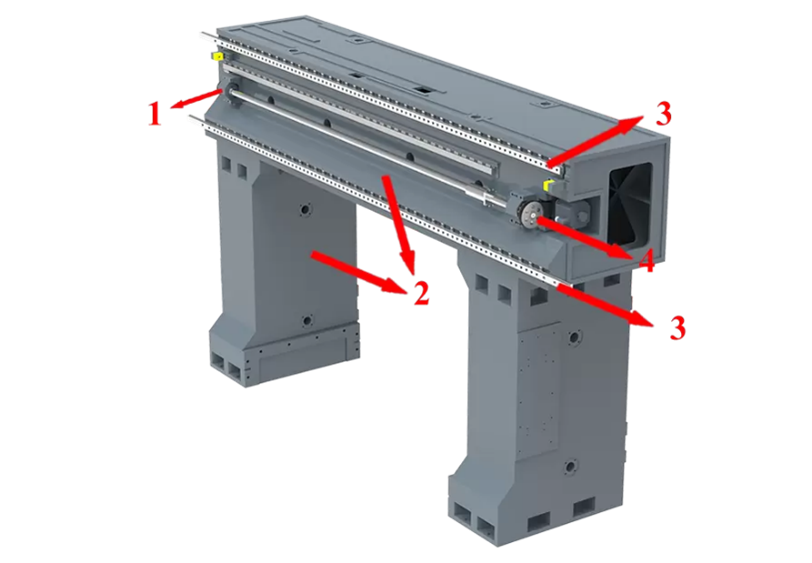 1
3
2
4
3